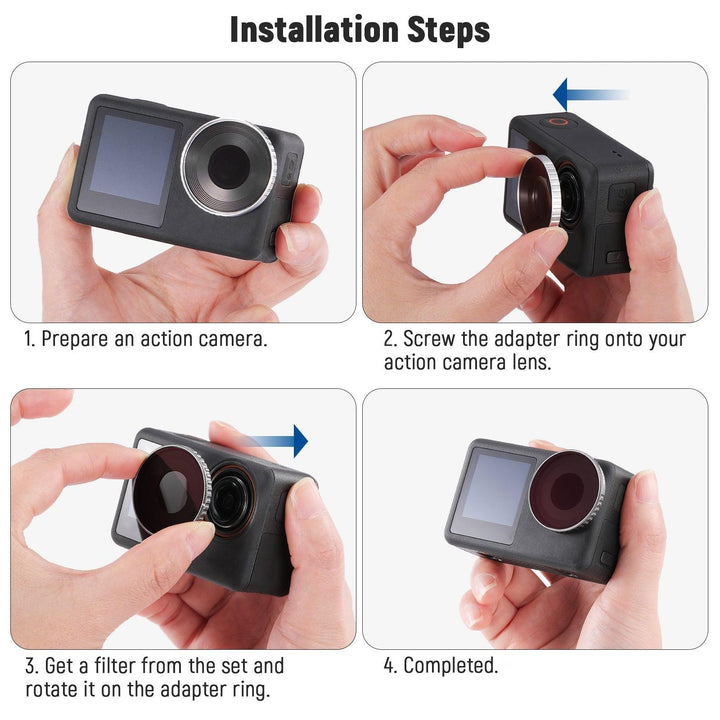 Installation Steps

1. Prepare an action camera.

2. Screw the adapter ring onto your action camera lens.

3. Get a filter from the set and rotate it on the adapter ring.

4. Completed.