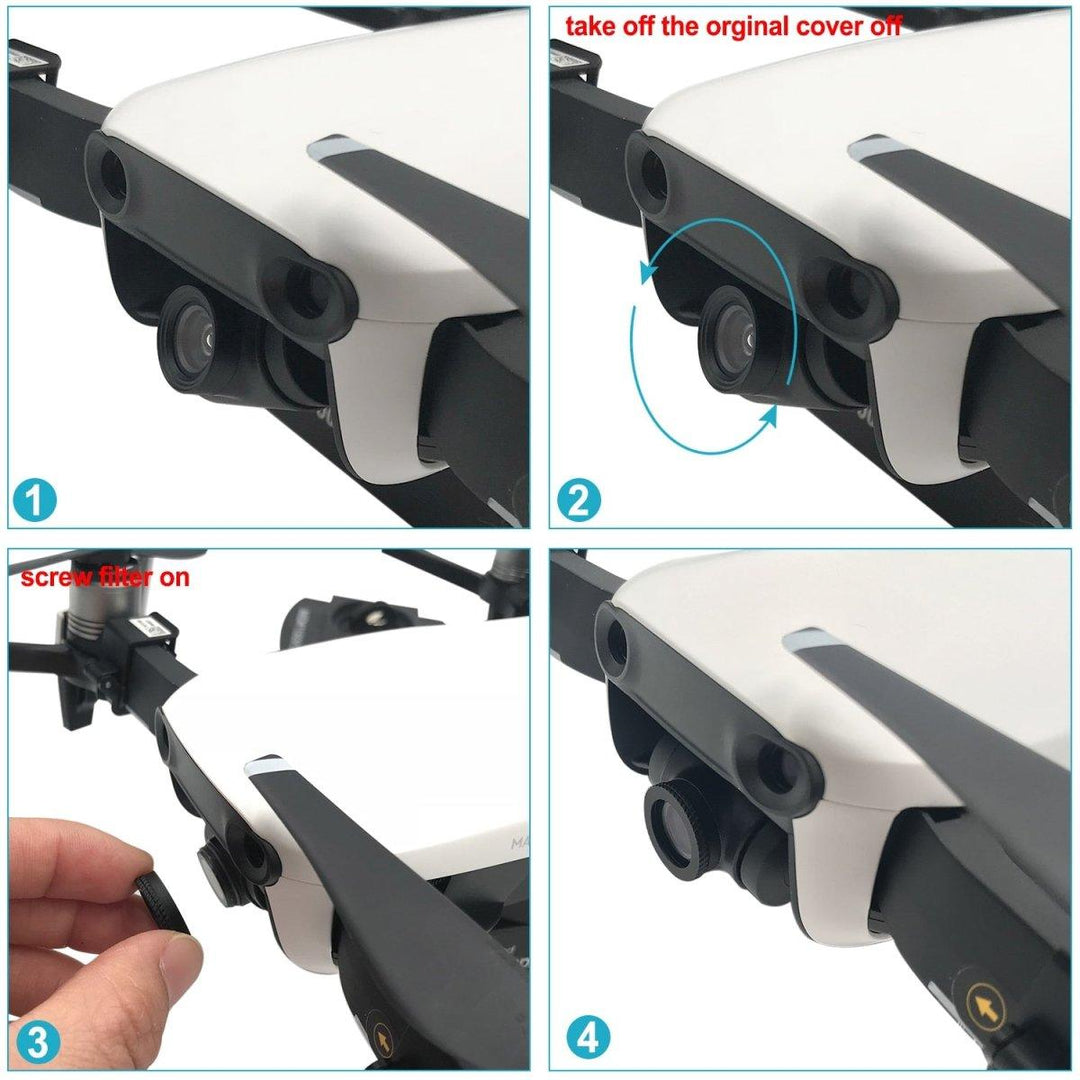 1

take off the orginal cover off

2

screw filter on

3

4