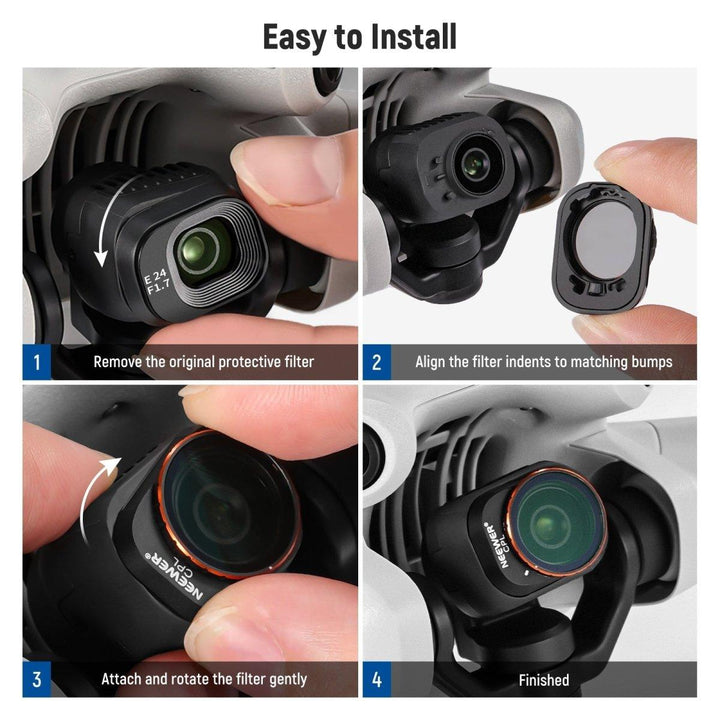 Easy to Install

E 24
F1.7

1 Remove the original protective filter

2 Align the filter indents to matching bumps

NEEWER®
CPL

3 Attach and rotate the filter gently

NEEWER®
CPL

4 Finished