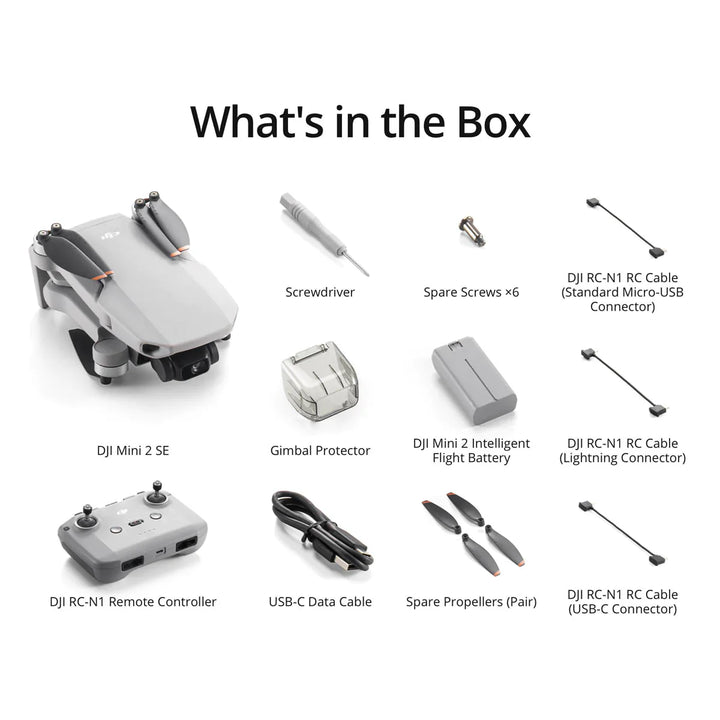 What's in the Box

Screwdriver

Spare Screws ×6

DJI RC-N1 RC Cable (Standard Micro-USB Connector)

DJI Mini 2 SE

Gimbal Protector

DJI Mini 2 Intelligent Flight Battery

DJI RC-N1 RC Cable (Lightning Connector)

DJI RC-N1 Remote Controller

USB-C Data Cable

Spare Propellers (Pair)

DJI RC-N1 RC Cable (USB-C Connector)