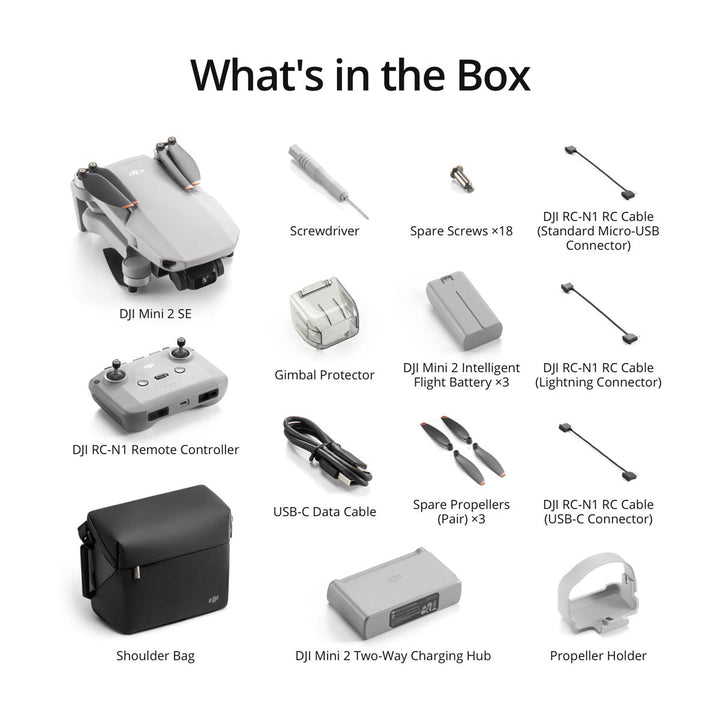 What's in the Box

DJI Mini 2 SE

Screwdriver

Spare Screws ×18

DJI RC-N1 RC Cable (Standard Micro-USB Connector)

Gimbal Protector

DJI Mini 2 Intelligent Flight Battery ×3

DJI RC-N1 RC Cable (Lightning Connector)

DJI RC-N1 Remote Controller

USB-C Data Cable

Spare Propellers (Pair) ×3

DJI RC-N1 RC Cable (USB-C Connector)

Shoulder Bag

DJI Mini 2 Two-Way Charging Hub

Propeller Holder