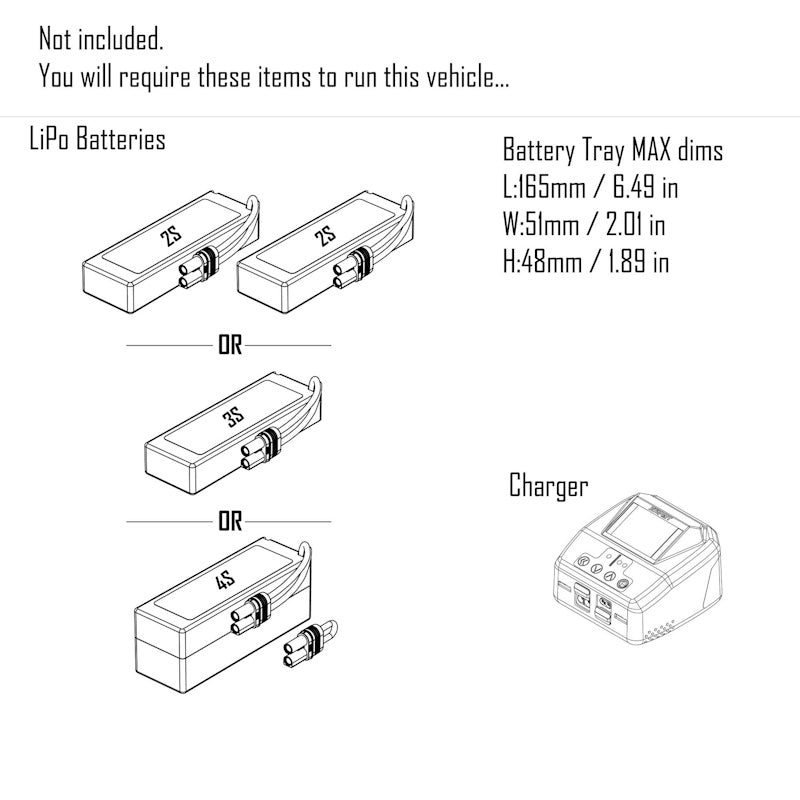 Not included.
You will require these items to run this vehicle...

LiPo Batteries

2S
2S

OR

3S

OR

4S

Battery Tray MAX dims
L:165mm / 6.49 in
W:51mm / 2.01 in
H:48mm / 1.89 in

Charger