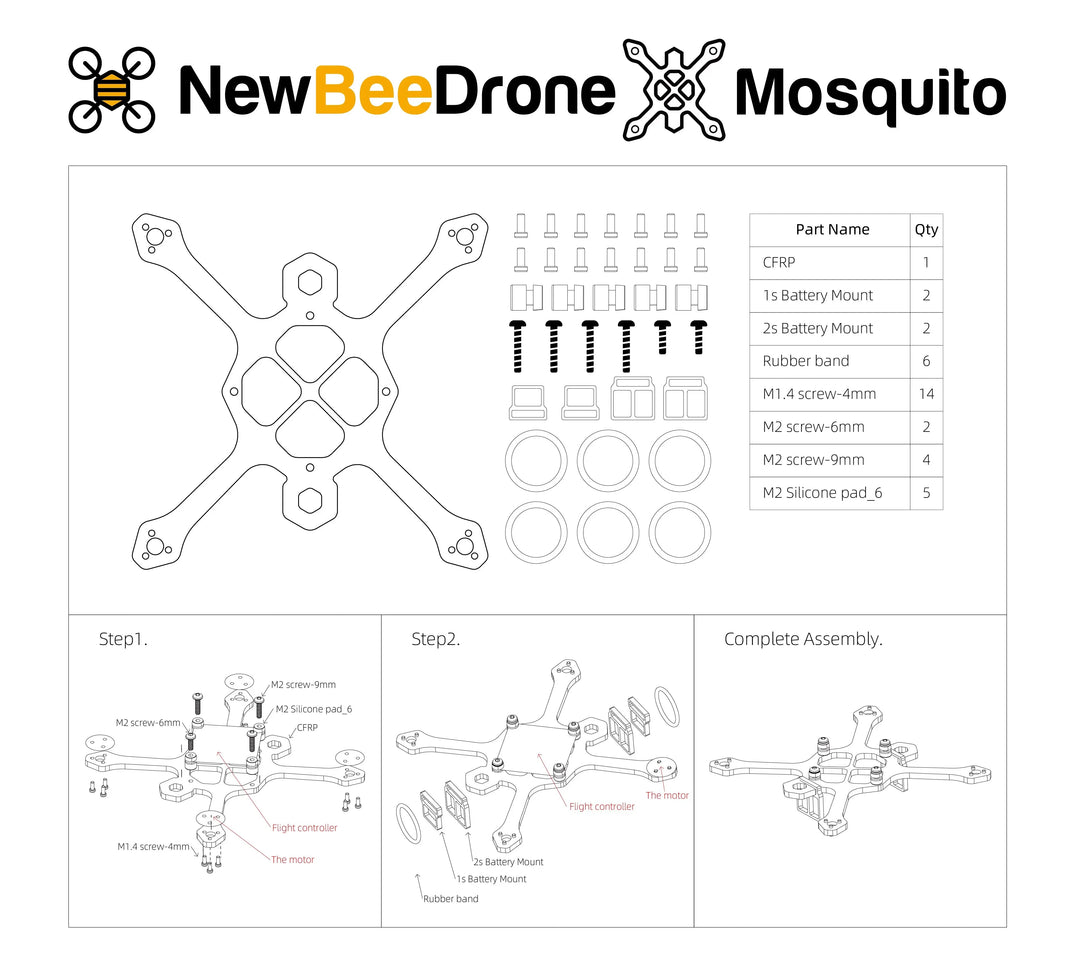 NewBeeDrone Mosquito

| Part Name | Qty |
|---|---|
| CFRP | 1 |
| 1s Battery Mount | 2 |
| 2s Battery Mount | 2 |
| Rubber band | 6 |
| M1.4 screw-4mm | 14 |
| M2 screw-6mm | 2 |
| M2 screw-9mm | 4 |
| M2 Silicone pad_6 | 5 |

Step1.

M2 screw-9mm
M2 Silicone pad_6
M2 screw-6mm
CFRP
Flight controller
M1.4 screw-4mm
The motor

Step2.

Flight controller
The motor
2s Battery Mount
1s Battery Mount
Rubber band

Complete Assembly.