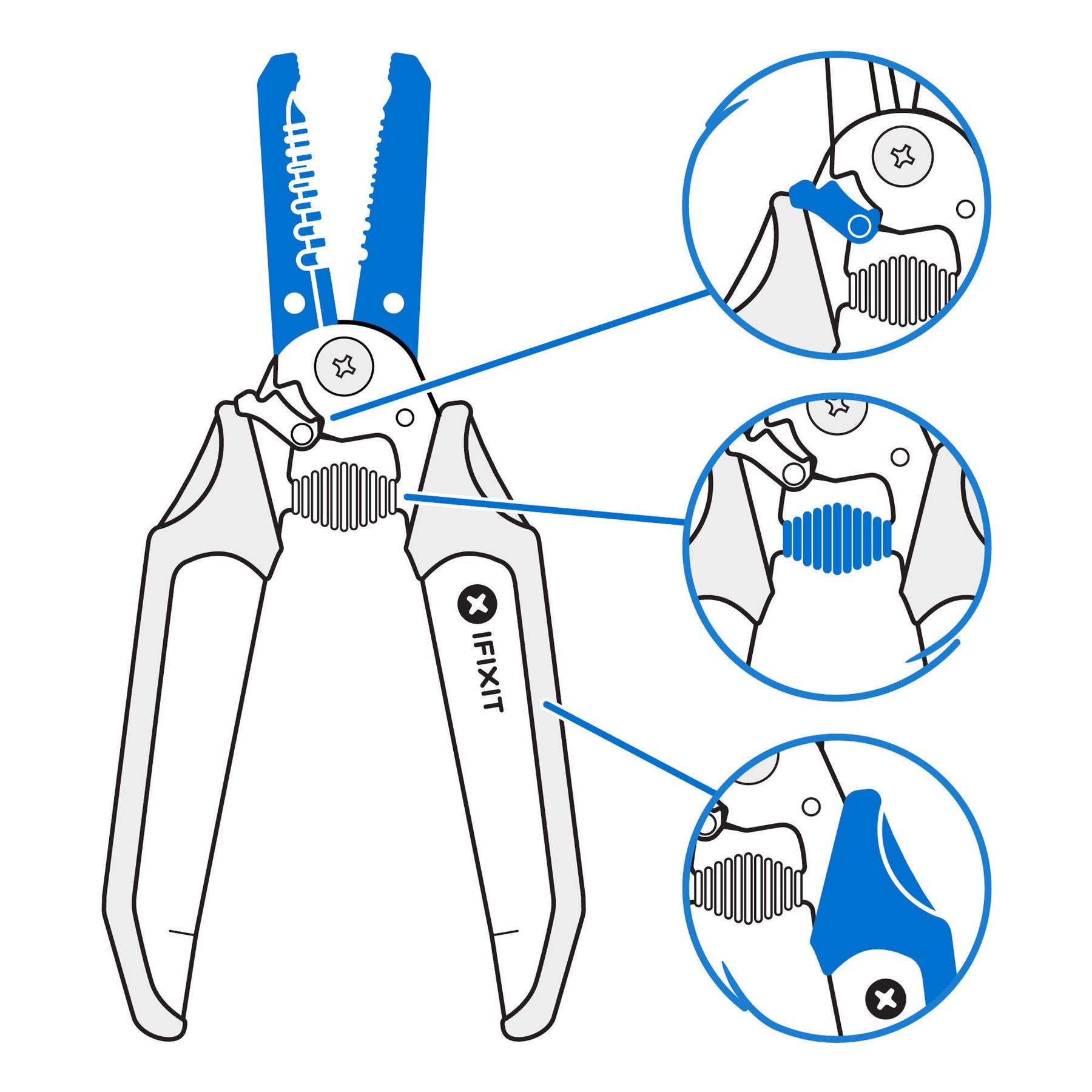 IFIXIT