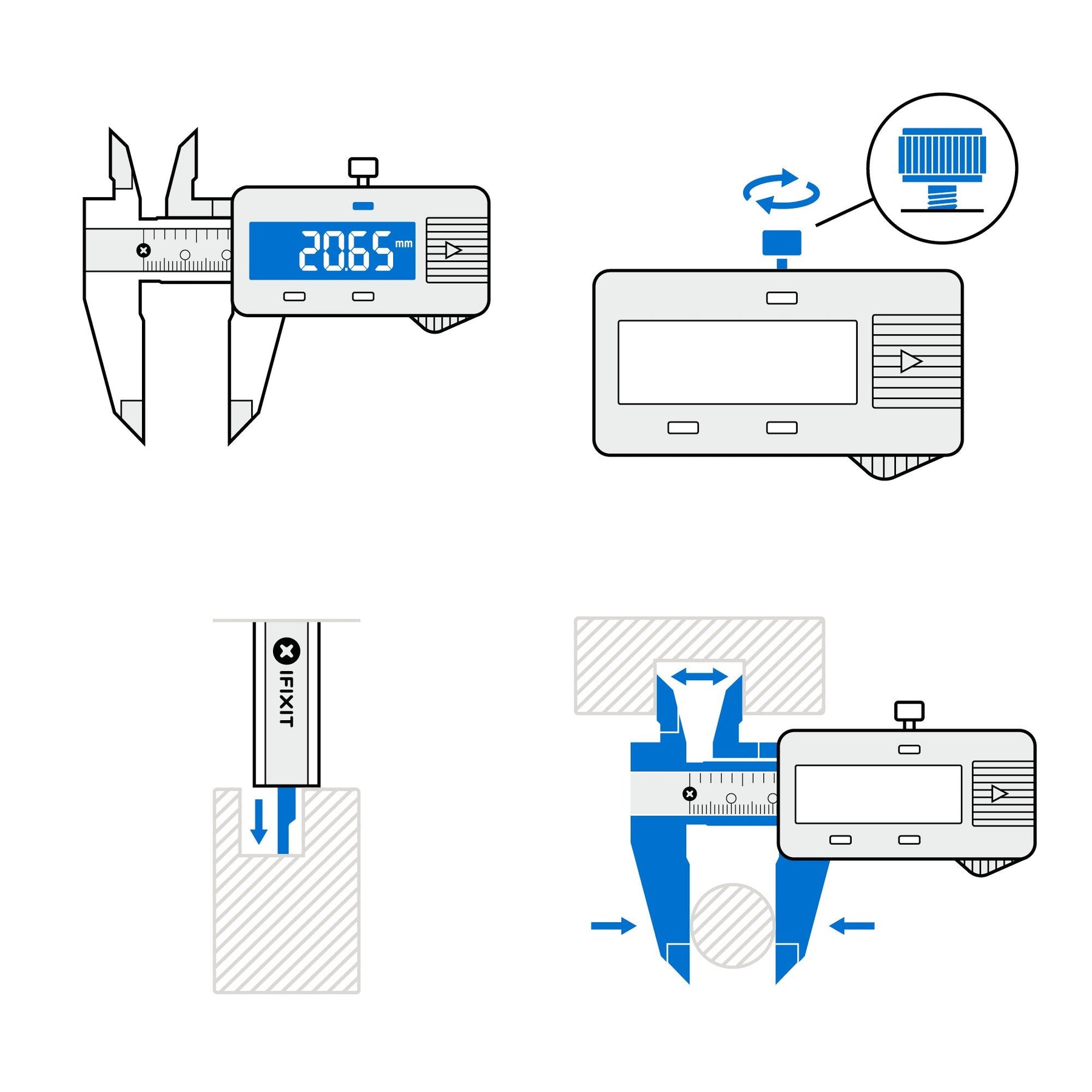 20.65 mm

IFIXIT