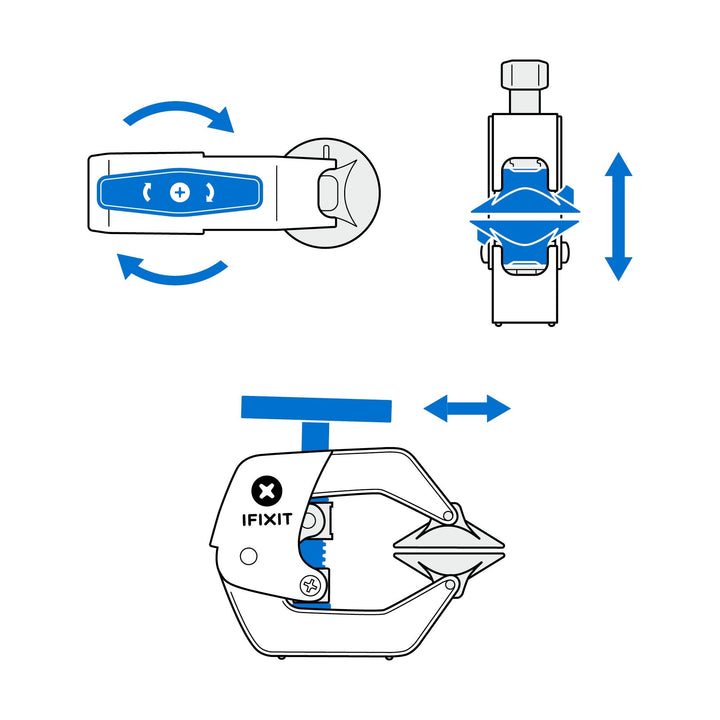 IFIXIT