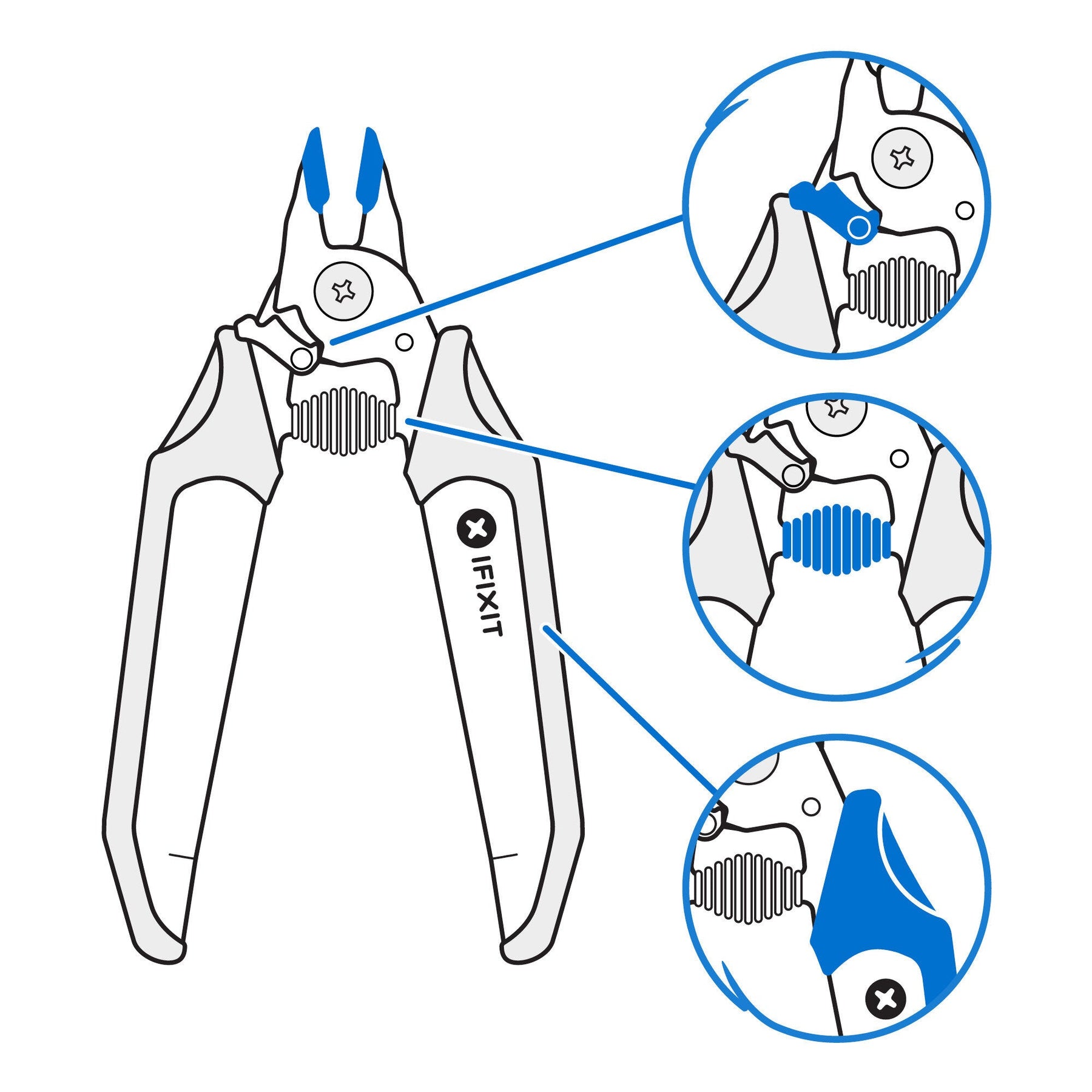 IFIXIT